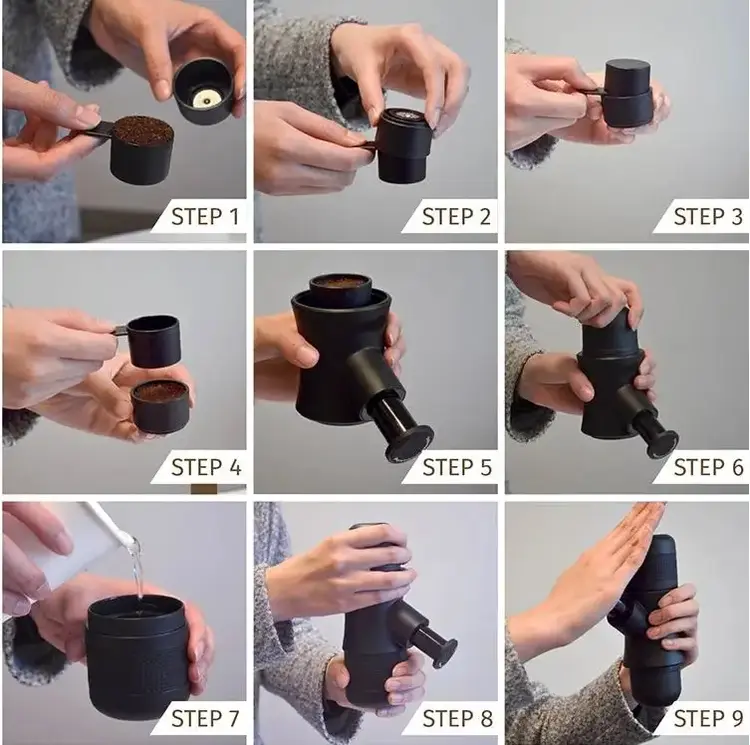 STEP 1

STEP 2

STEP 3

STEP 4

STEP 5

STEP 6

STEP 7

STEP 8

STEP 9